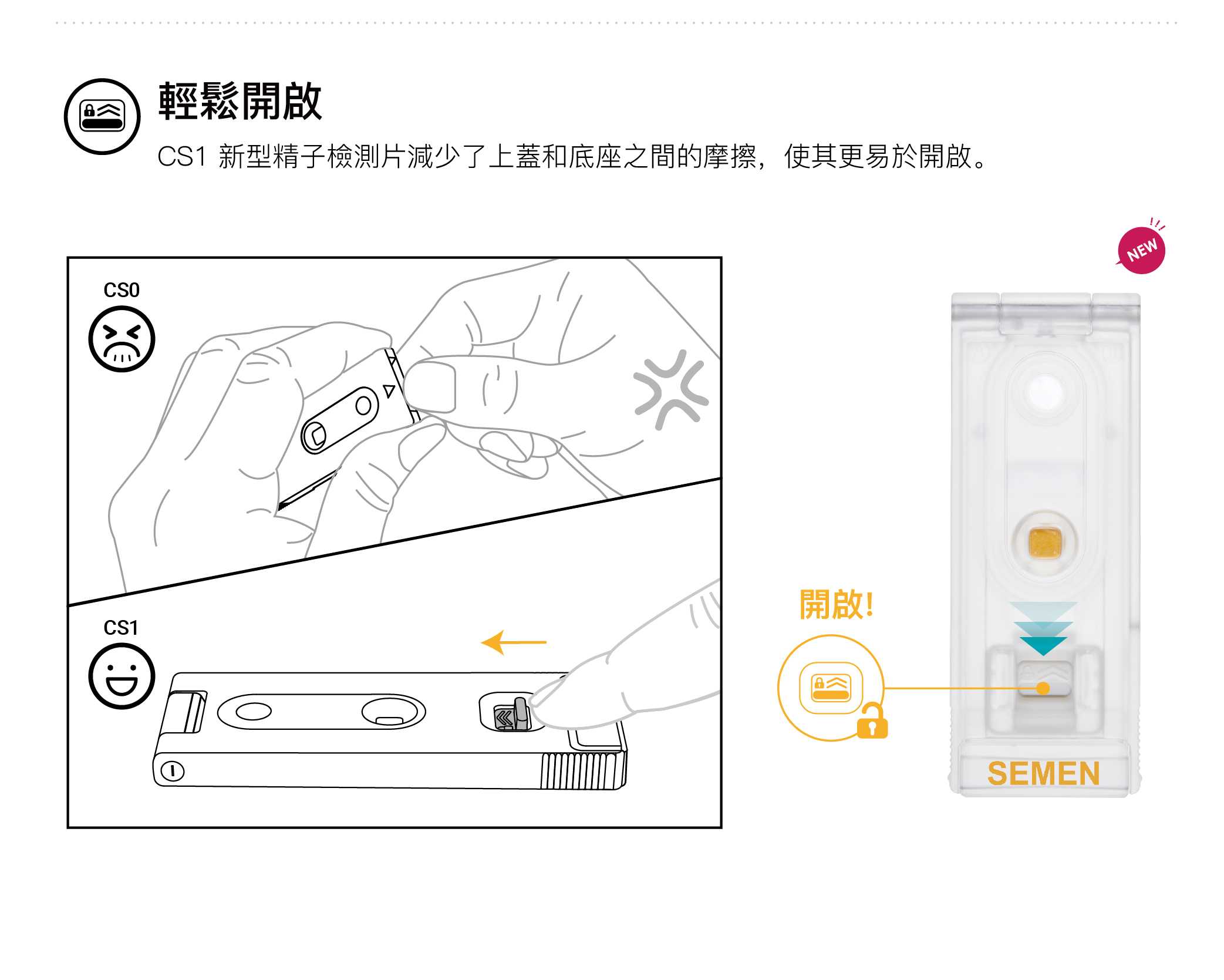 輕鬆開啟

CS1 新型精子檢測片減少了上蓋和底座之間的摩擦，使其更易於開啟。

CS0

CS1

NEW

開啟!

SEMEN